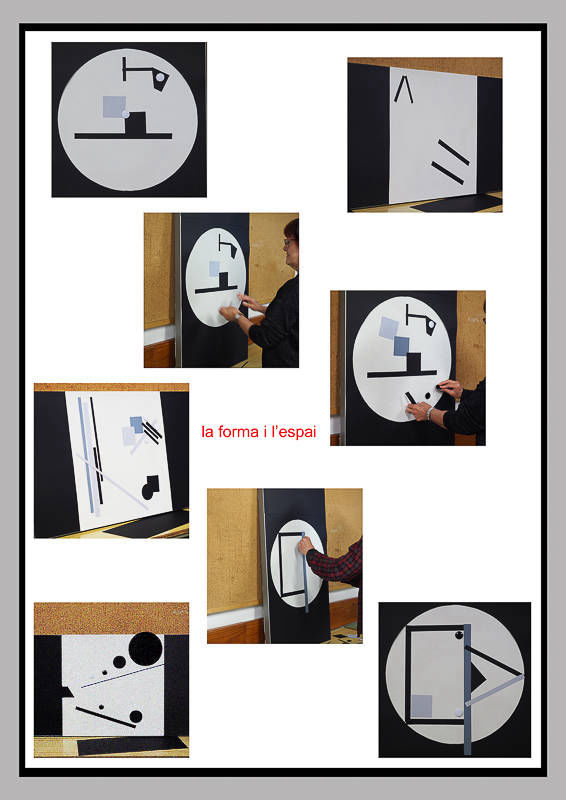 la forma i l'espai